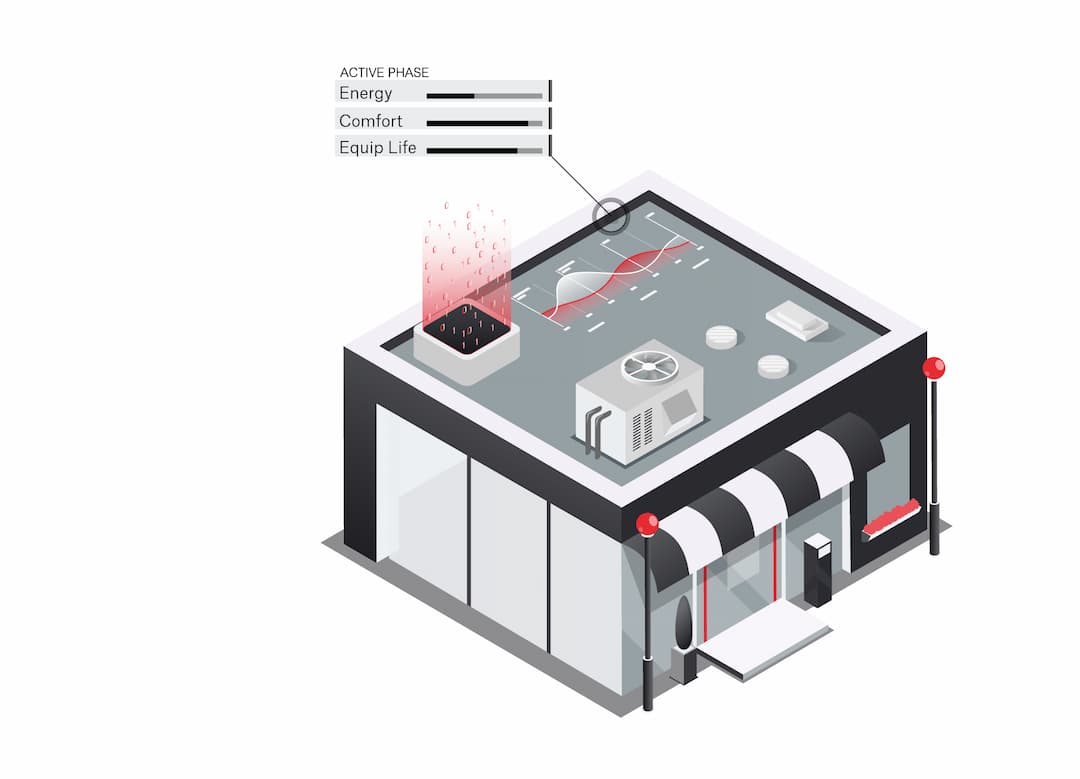 ACTIVE PHASE
Energy
Comfort
Equip Life